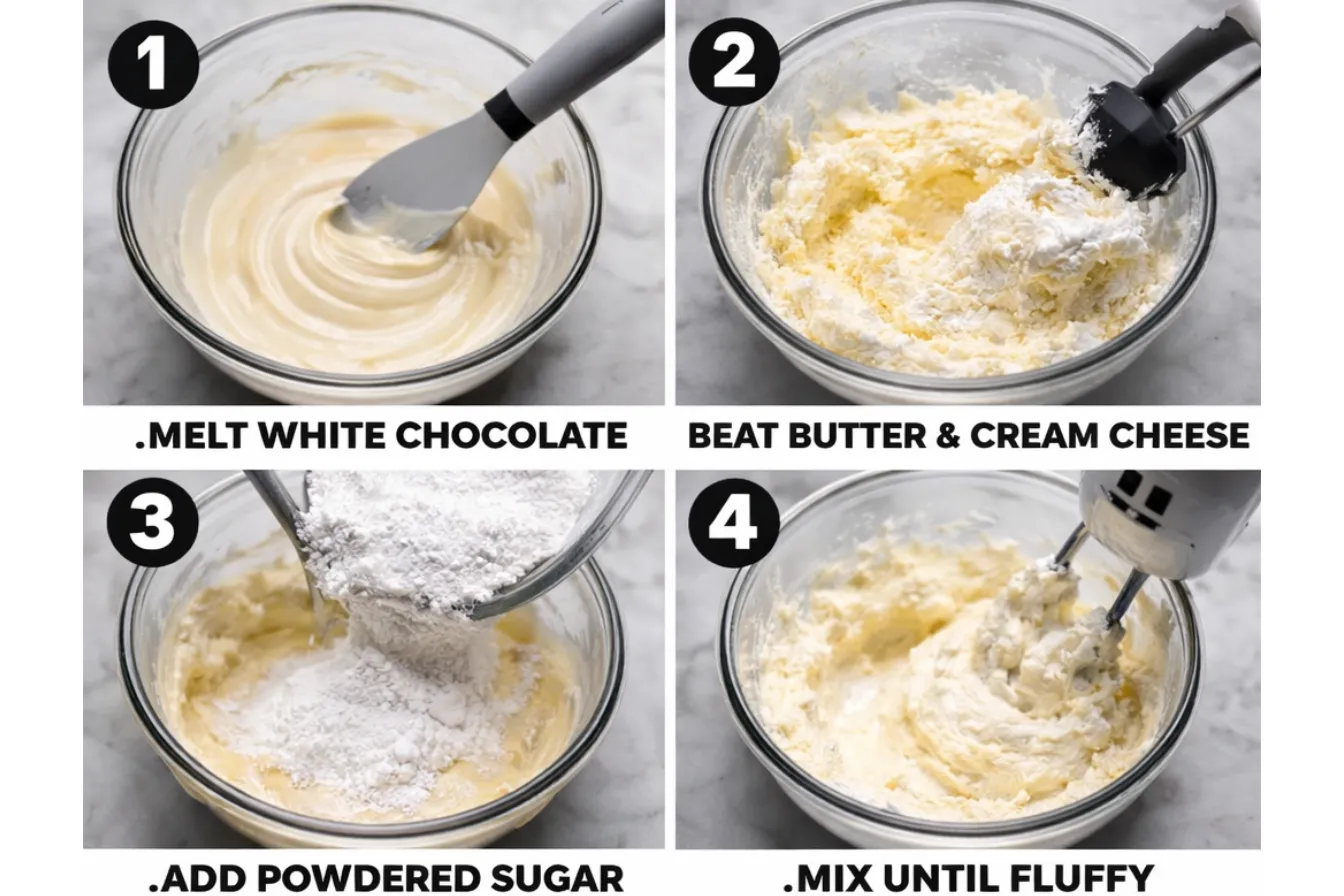 1

.MELT WHITE CHOCOLATE

2

BEAT BUTTER & CREAM CHEESE

3

.ADD POWDERED SUGAR

4

.MIX UNTIL FLUFFY